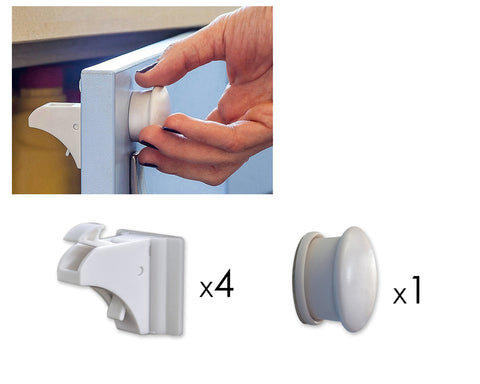 x4

x1